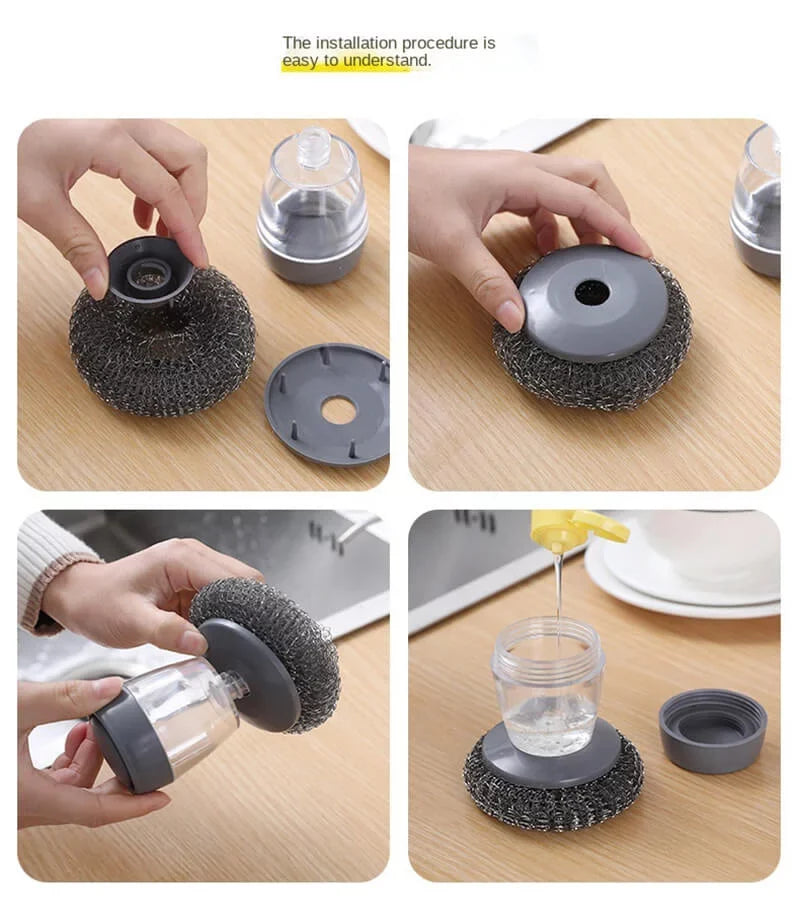 The installation procedure is easy to understand.