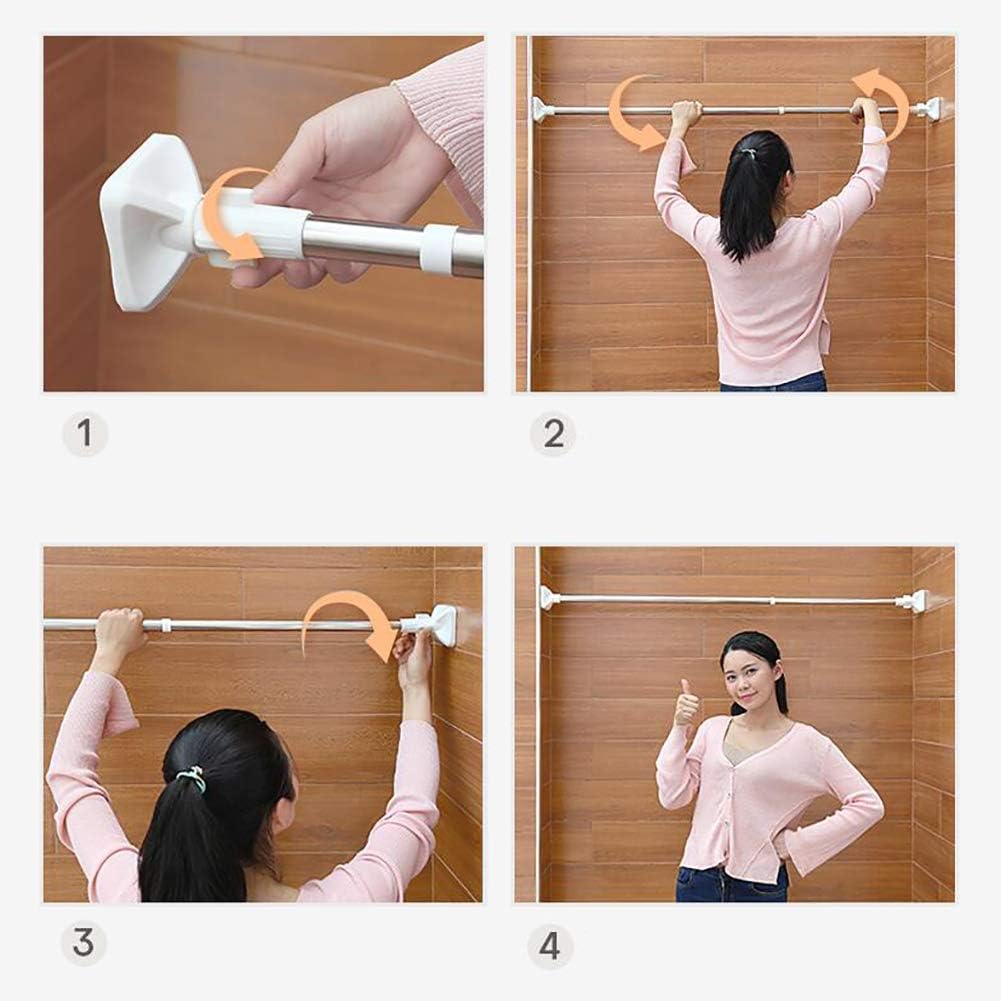 1

2

3

4